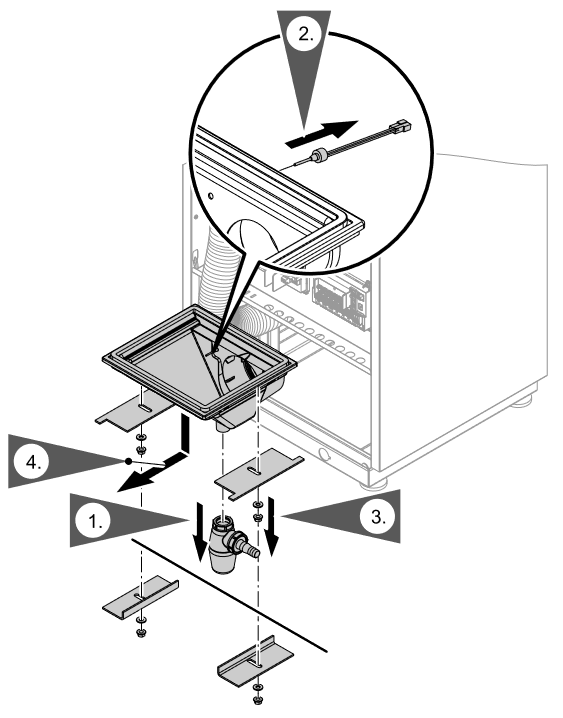 2.

4.

1.

3.