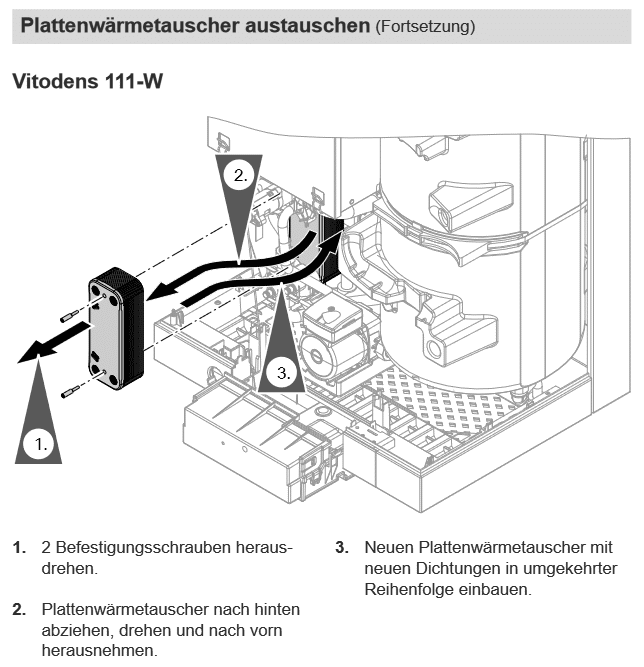 Plattenwärmetauscher austauschen (Fortsetzung)

Vitodens 111-W

2.

3.

1.

1. 2 Befestigungsschrauben herausdrehen.

2. Plattenwärmetauscher nach hinten abziehen, drehen und nach vorn herausnehmen.

3. Neuen Plattenwärmetauscher mit neuen Dichtungen in umgekehrter Reihenfolge einbauen.