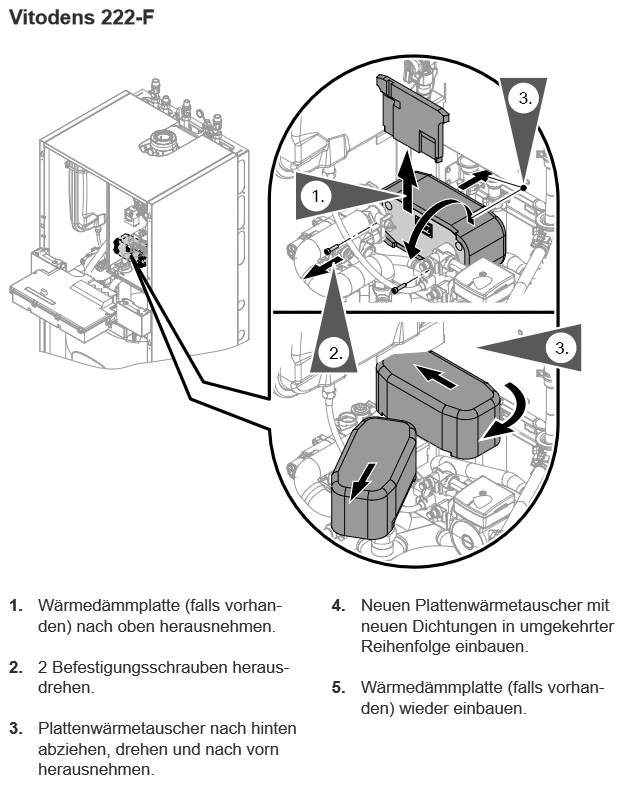 Vitodens 222-F

3.

1.

2.

3.

1. Wärmedämmplatte (falls vorhanden) nach oben herausnehmen.

2. 2 Befestigungsschrauben herausdrehen.

3. Plattenwärmetauscher nach hinten abziehen, drehen und nach vorn herausnehmen.

4. Neuen Plattenwärmetauscher mit neuen Dichtungen in umgekehrter Reihenfolge einbauen.

5. Wärmedämmplatte (falls vorhanden) wieder einbauen.