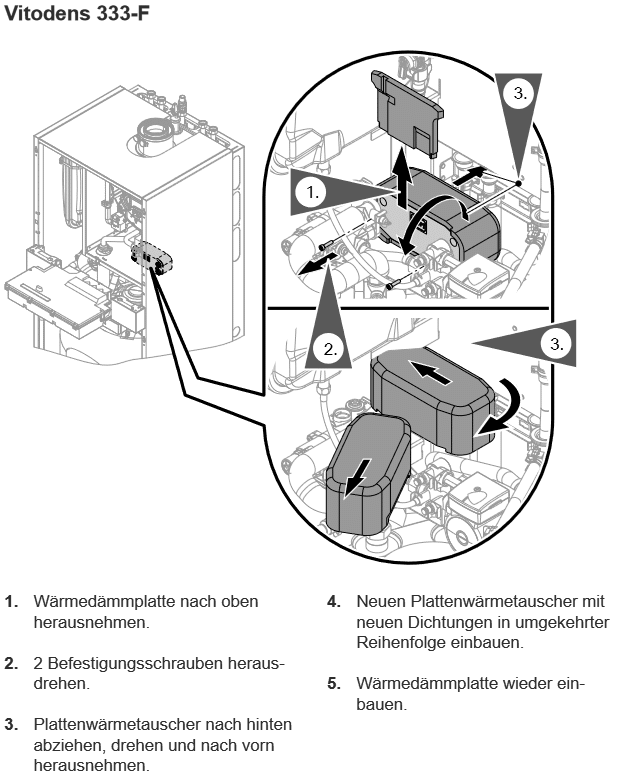 Vitodens 333-F

3.

1.

2.

3.

1. Wärmedämmplatte nach oben herausnehmen.

2. 2 Befestigungsschrauben herausdrehen.

3. Plattenwärmetauscher nach hinten abziehen, drehen und nach vorn herausnehmen.

4. Neuen Plattenwärmetauscher mit neuen Dichtungen in umgekehrter Reihenfolge einbauen.

5. Wärmedämmplatte wieder einbauen.