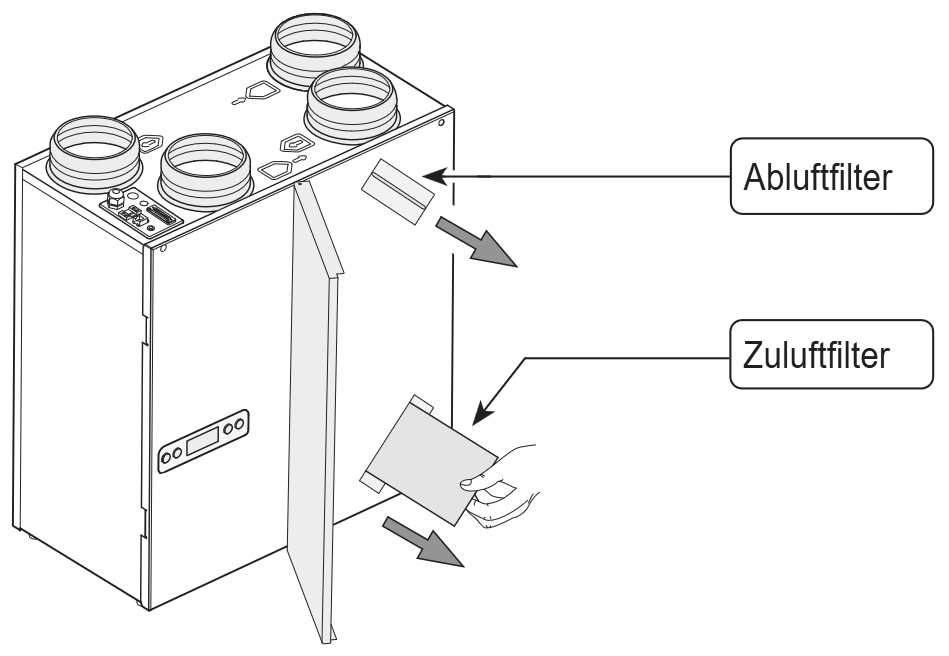 Abluftfilter

Zuluftfilter