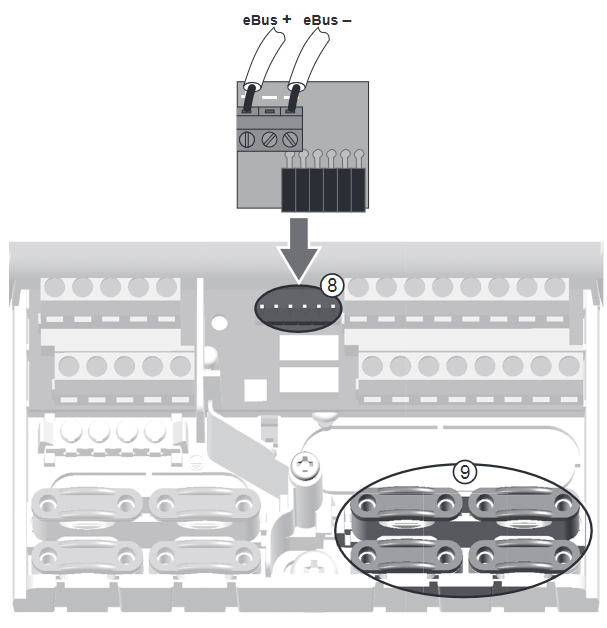 eBus + eBus –

8

9