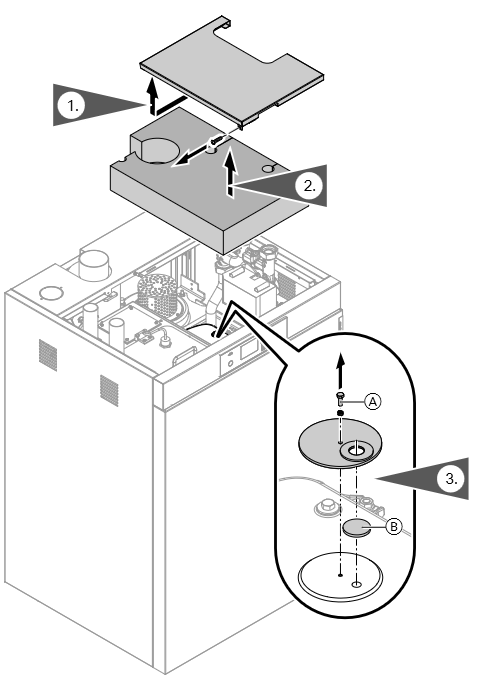 1.
2.
A
3.
B