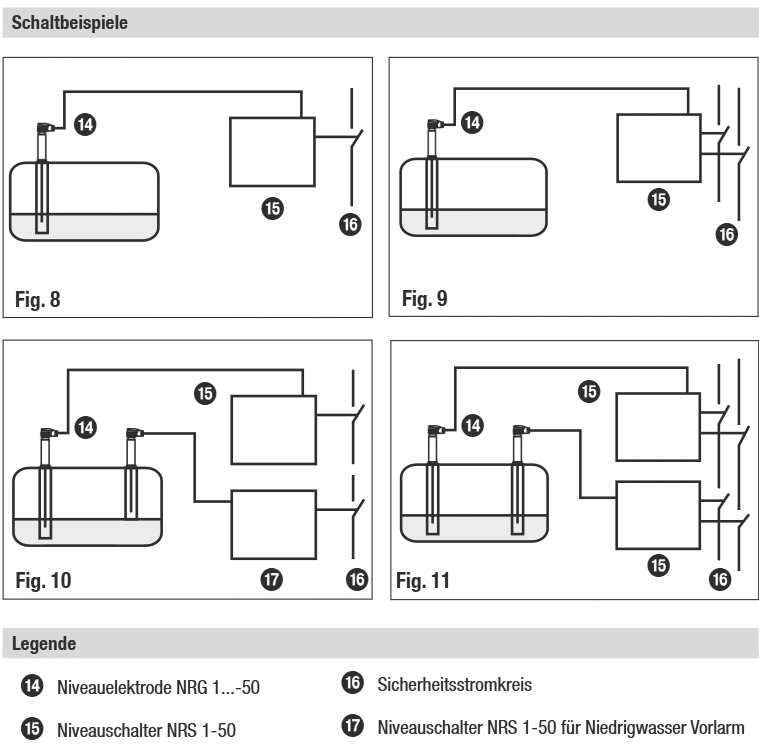 Schaltbeispiele

14
15
16
Fig. 8

14
15
16
Fig. 9

15
14
17
16
Fig. 10

15
14
15
16
Fig. 11

Legende

14 Niveauelektrode NRG 1...-50

15 Niveauschalter NRS 1-50

16 Sicherheitsstromkreis

17 Niveauschalter NRS 1-50 für Niedrigwasser Vorlarm