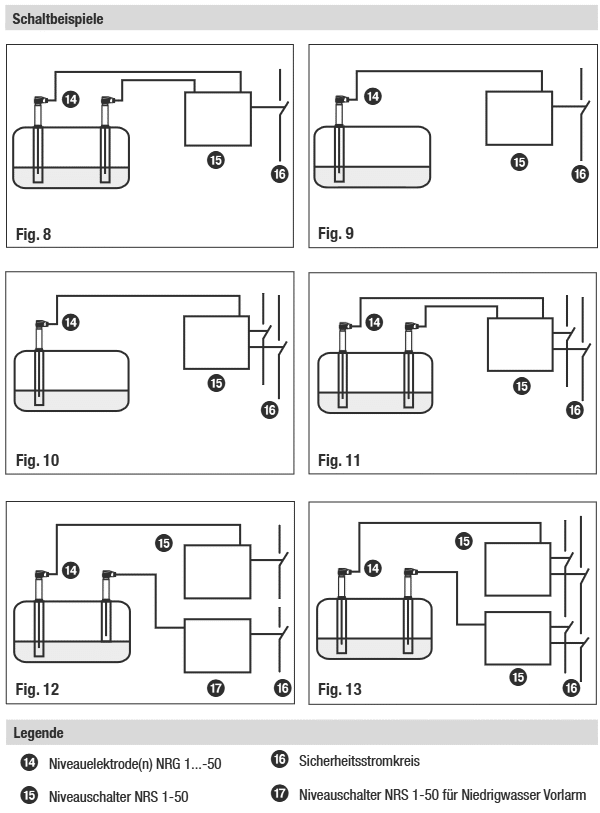 Schaltbeispiele

14
15
16
Fig. 8

14
15
16
Fig. 9

14
15
16
Fig. 10

14
15
16
Fig. 11

15
14
17
16
Fig. 12

15
14
15
16
Fig. 13

Legende

14 Niveauelektrode(n) NRG 1...-50

15 Niveauschalter NRS 1-50

16 Sicherheitsstromkreis

17 Niveauschalter NRS 1-50 für Niedrigwasser Vorlarm