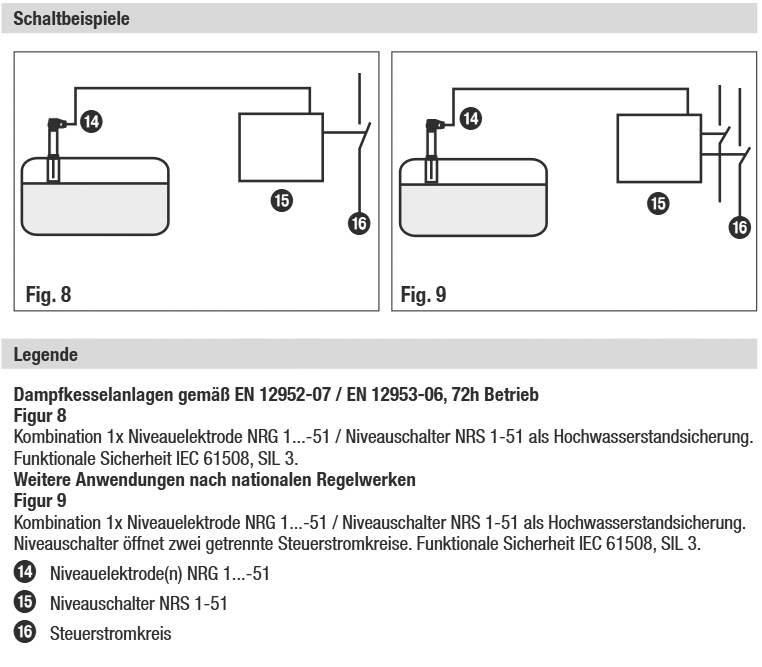 Schaltbeispiele

14

15

16

Fig. 8

14

15

16

Fig. 9

Legende

Dampfkesselanlagen gemäß EN 12952-07 / EN 12953-06, 72h Betrieb
Figur 8
Kombination 1x Niveauelektrode NRG 1...-51 / Niveauschalter NRS 1-51 als Hochwasserstandsicherung. Funktionale Sicherheit IEC 61508, SIL 3.
Weitere Anwendungen nach nationalen Regelwerken
Figur 9
Kombination 1x Niveauelektrode NRG 1...-51 / Niveauschalter NRS 1-51 als Hochwasserstandsicherung. Niveauschalter öffnet zwei getrennte Steuerstromkreise. Funktionale Sicherheit IEC 61508, SIL 3.

14 Niveauelektrode(n) NRG 1...-51

15 Niveauschalter NRS 1-51

16 Steuerstromkreis