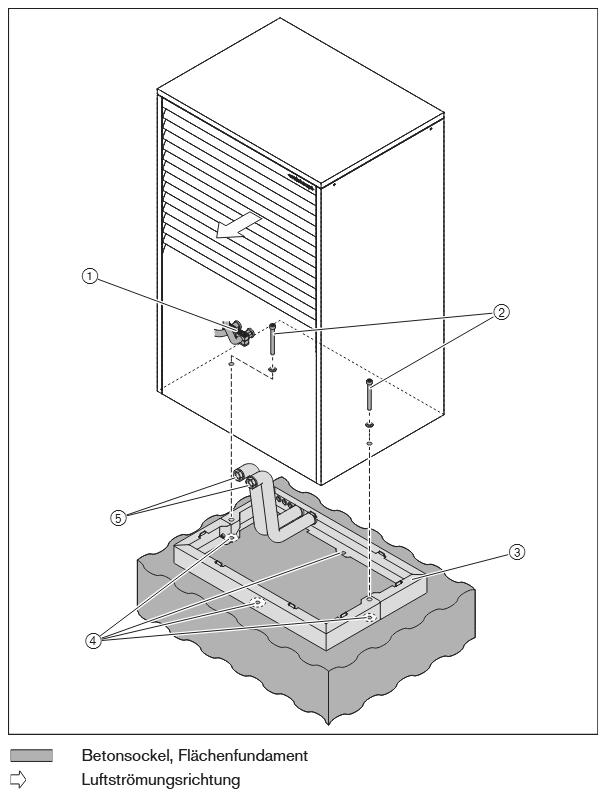 1
2
5
3
4

Betonsockel, Flächenfundament
Luftströmungsrichtung