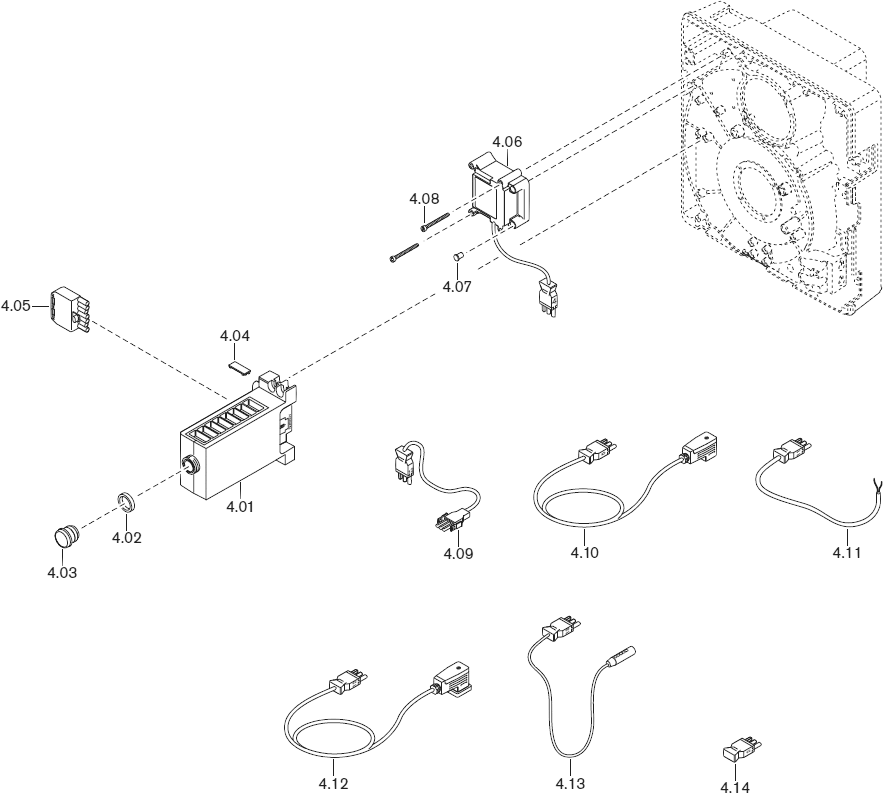 4.06
4.08
4.07
4.05
4.04
4.01
4.02
4.03
4.09
4.10
4.11
4.12
4.13
4.14