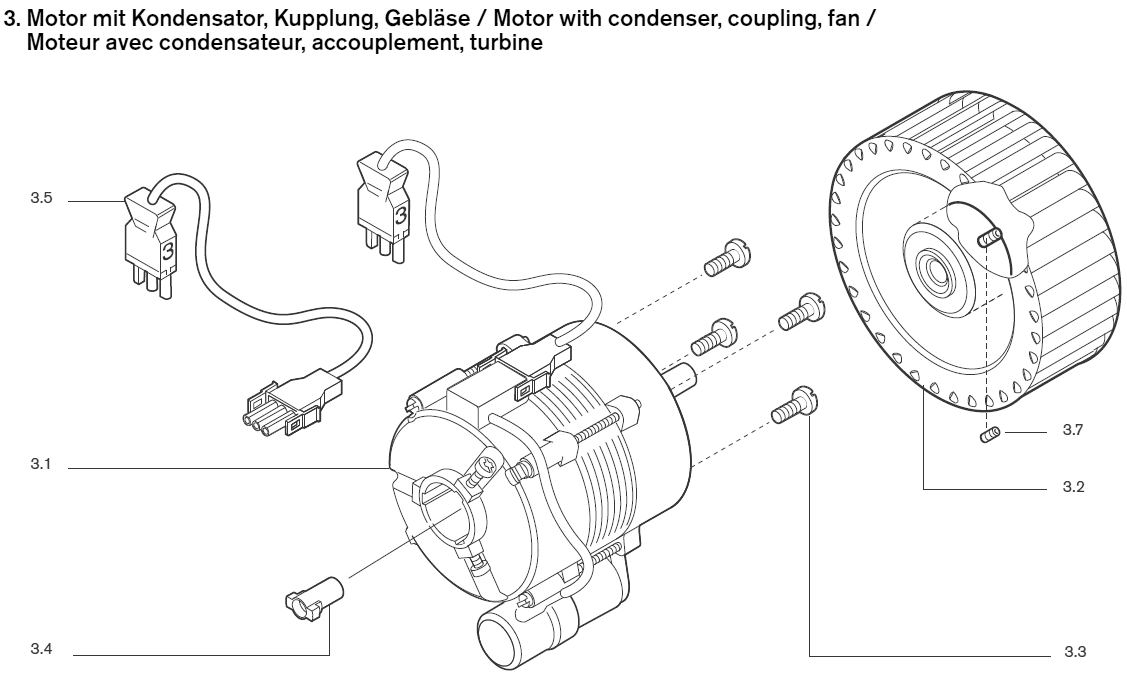 3. Motor mit Kondensator, Kupplung, Gebläse / Motor with condenser, coupling, fan / Moteur avec condensateur, accouplement, turbine

3.5

3

3

3.1

3.4

3.7

3.2

3.3