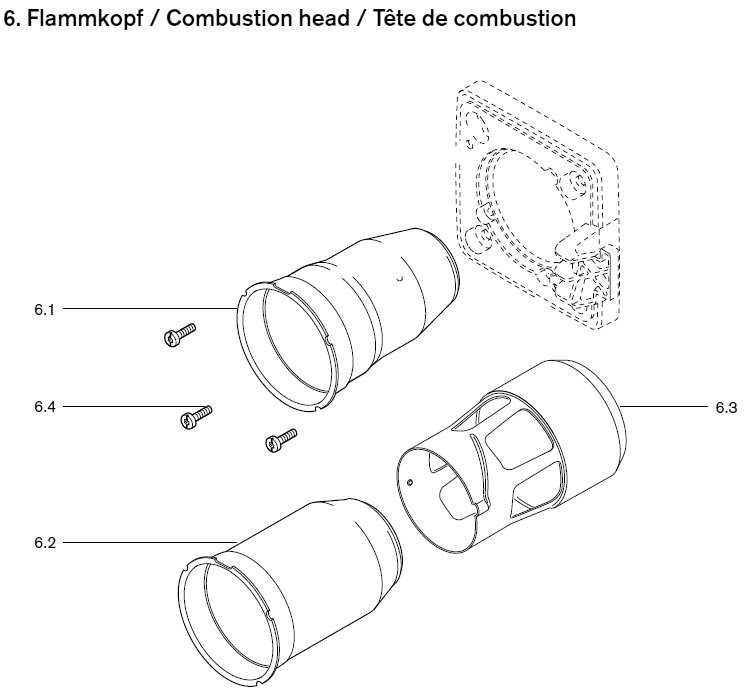 6. Flammkopf / Combustion head / Tête de combustion

6.1

6.4

6.3

6.2