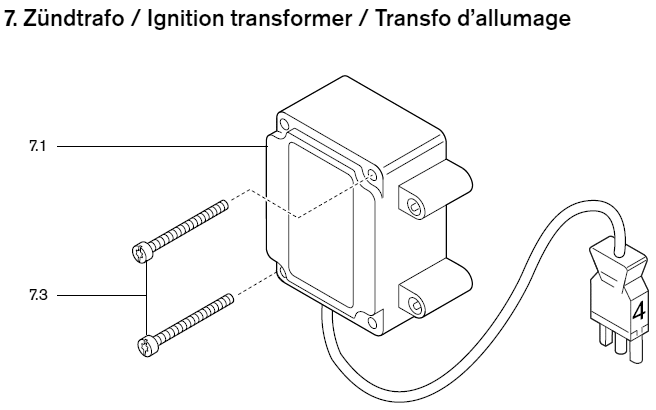 7. Zündtrafo / Ignition transformer / Transfo d'allumage

7.1

7.3

4