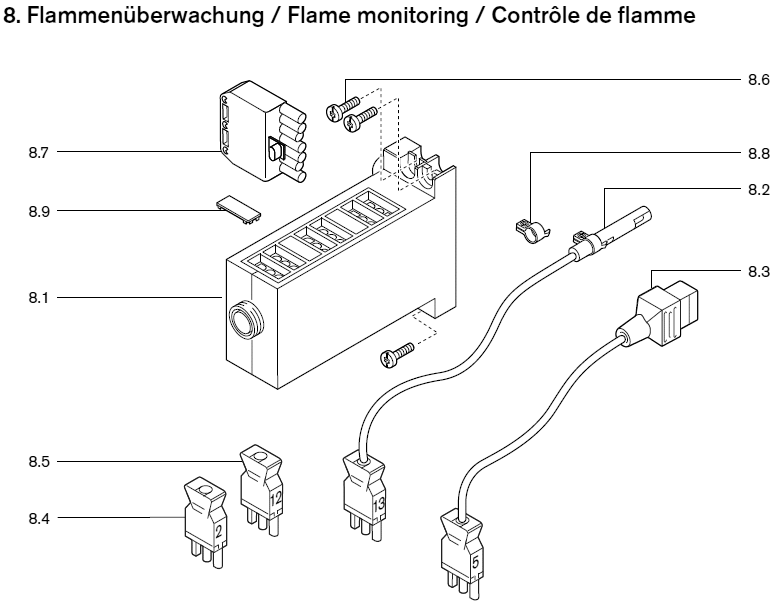 8. Flammenüberwachung / Flame monitoring / Contrôle de flamme

8.6
8.7
8.8
8.2
8.9
8.3
8.1
8.5
8.4
12
2
13
5