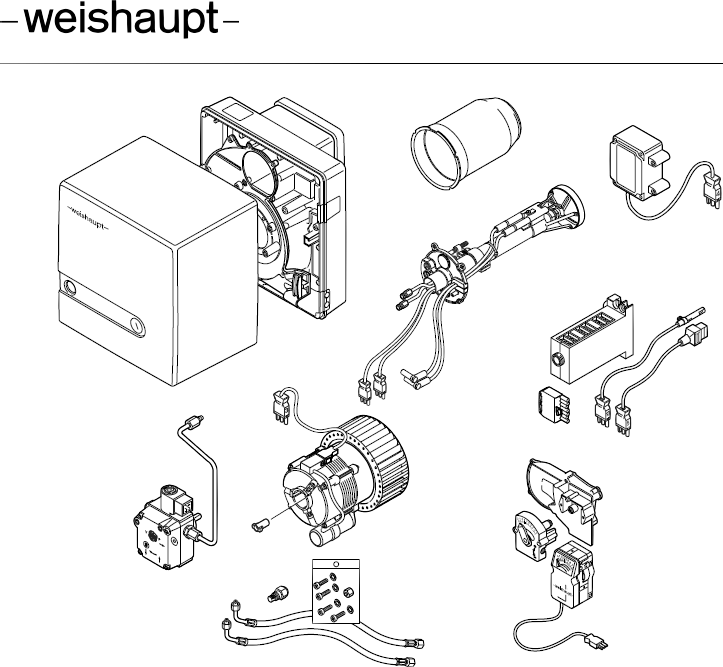 –weishaupt–

–weishaupt–