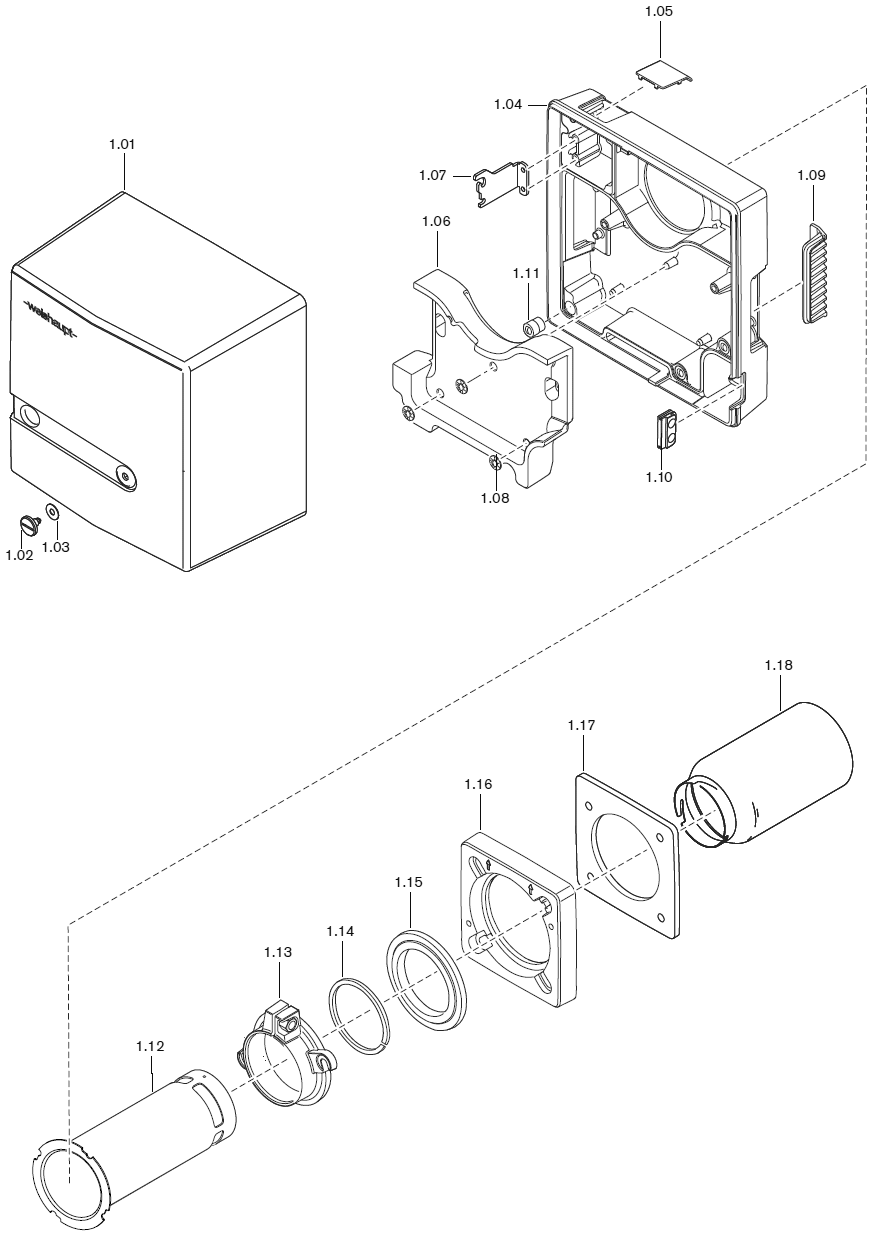 1.05
1.04
1.01
1.07
1.09
1.06
1.11
-weishaupt-
1.10
1.08
1.02
1.03
1.18
1.17
1.16
1.15
1.14
1.13
1.12