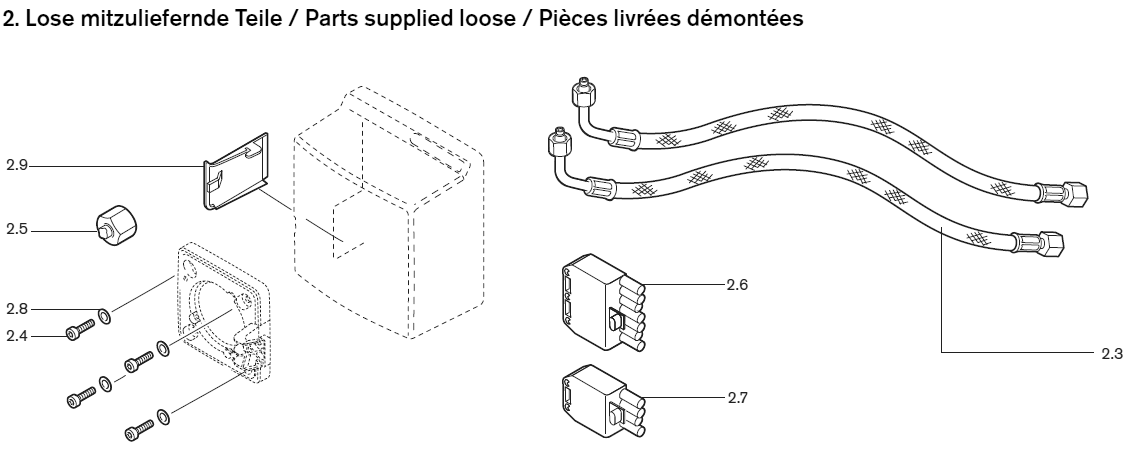 2. Lose mitzuliefernde Teile / Parts supplied loose / Pièces livrées démontées

2.9
2.5
2.8
2.4
2.6
2.7
2.3