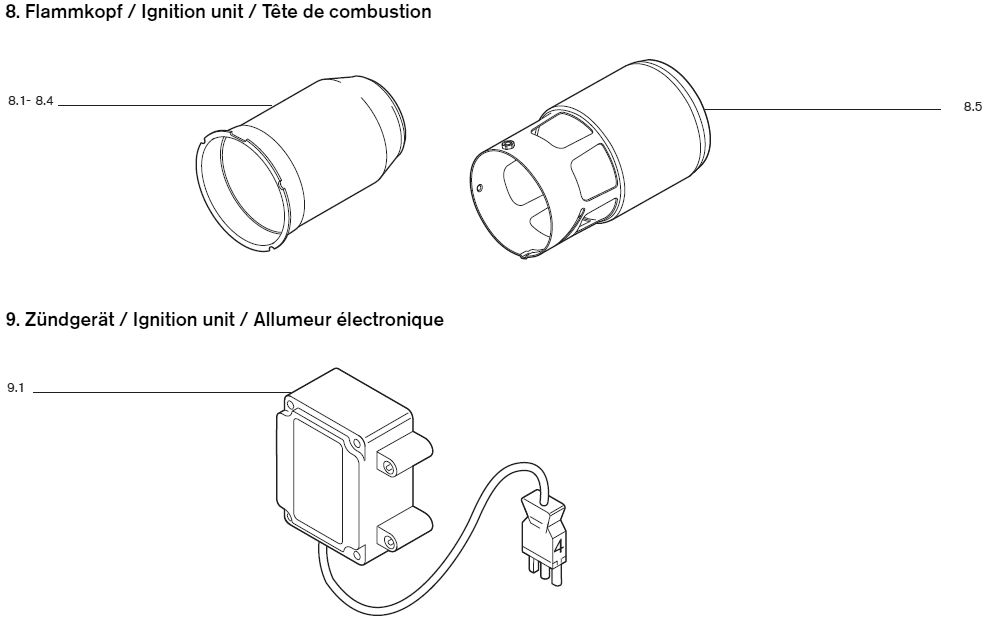 8. Flammkopf / Ignition unit / Tête de combustion

8.1- 8.4

8.5

9. Zündgerät / Ignition unit / Allumeur électronique

9.1

4